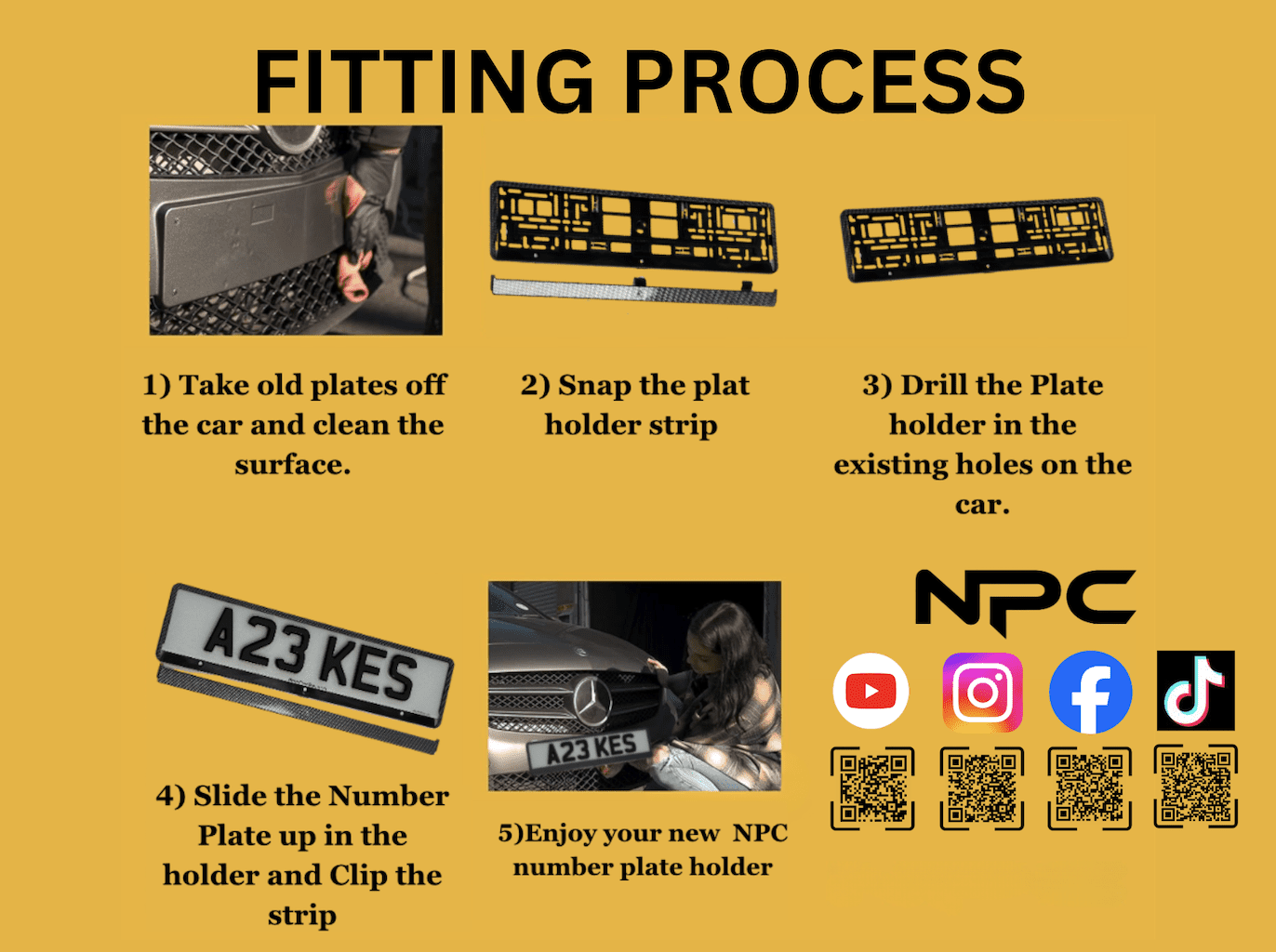 FITTING PROCESS

1) Take old plates off the car and clean the surface.

2) Snap the plat holder strip

3) Drill the Plate holder in the existing holes on the car.

A23 KES

4) Slide the Number Plate up in the holder and Clip the strip

A23 KES

5)Enjoy your new NPC number plate holder

NPC