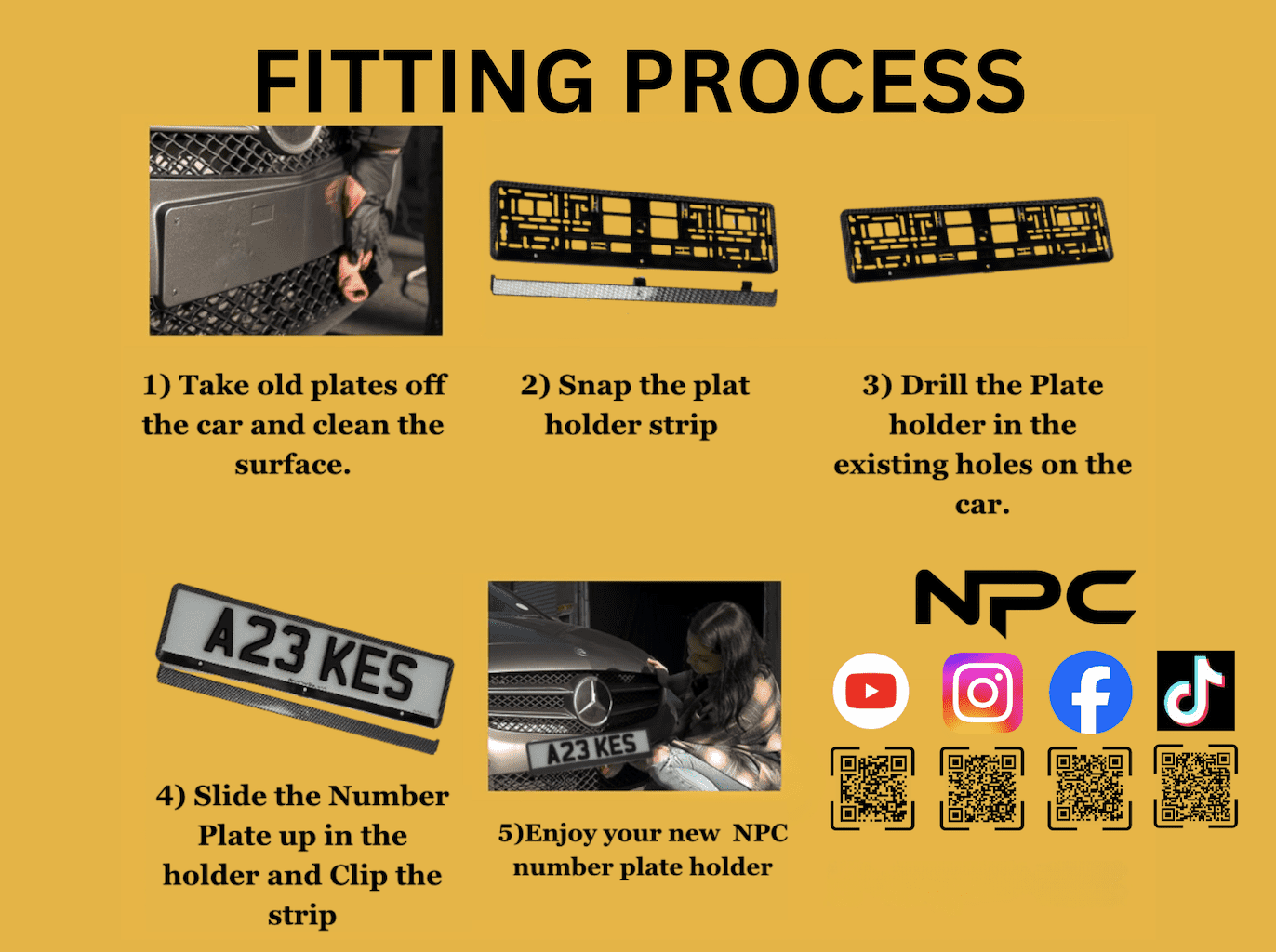 FITTING PROCESS

1) Take old plates off the car and clean the surface.

2) Snap the plat holder strip

3) Drill the Plate holder in the existing holes on the car.

A23 KES

4) Slide the Number Plate up in the holder and Clip the strip

A23 KES

5)Enjoy your new NPC number plate holder

NPC